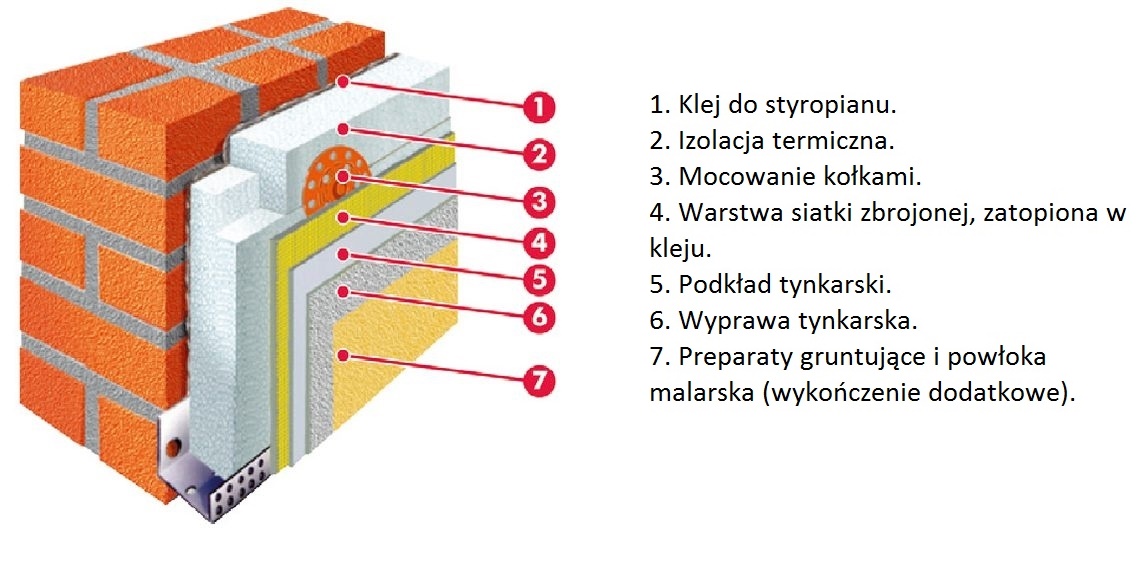 1
2
3
4
5
6
7

1. Klej do styropianu.
2. Izolacja termiczna.
3. Mocowanie kołkami.
4. Warstwa siatki zbrojonej, zatopiona w kleju.
5. Podkład tynkarski.
6. Wyprawa tynkarska.
7. Preparaty gruntujące i powłoka malarska (wykończenie dodatkowe).